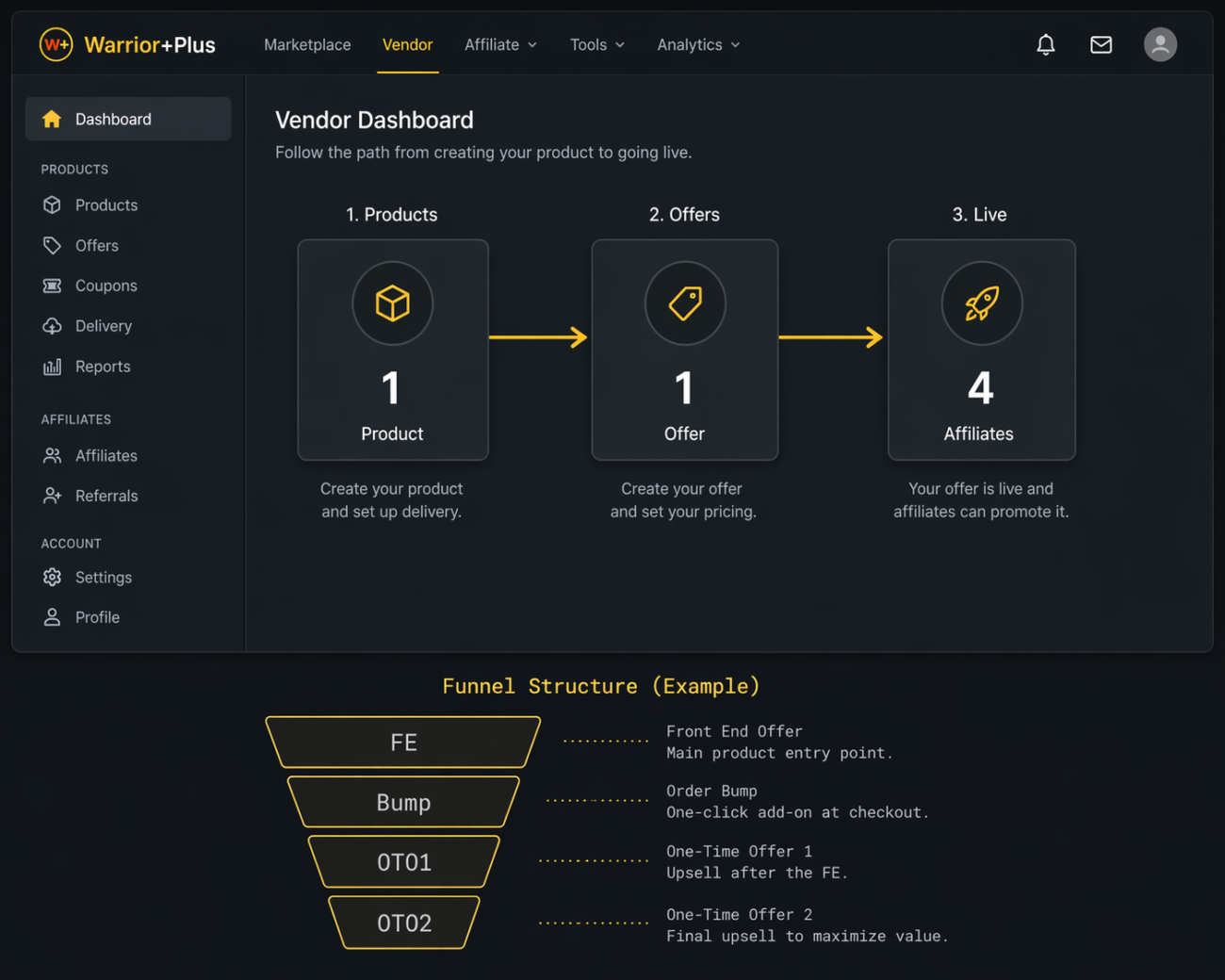 W+ Warrior+Plus

Marketplace Vendor Affiliate Tools Analytics

Dashboard

PRODUCTS

Products

Offers

Coupons

Delivery

Reports

AFFILIATES

Affiliates

Referrals

ACCOUNT

Settings

Profile

Vendor Dashboard

Follow the path from creating your product to going live.

1. Products

1

Product

Create your product and set up delivery.

2. Offers

1

Offer

Create your offer and set your pricing.

3. Live

4

Affiliates

Your offer is live and affiliates can promote it.

Funnel Structure (Example)

FE

Front End Offer
Main product entry point.

Bump

Order Bump
One-click add-on at checkout.

OTO1

One-Time Offer 1
Upsell after the FE.

OTO2

One-Time Offer 2
Final upsell to maximize value.