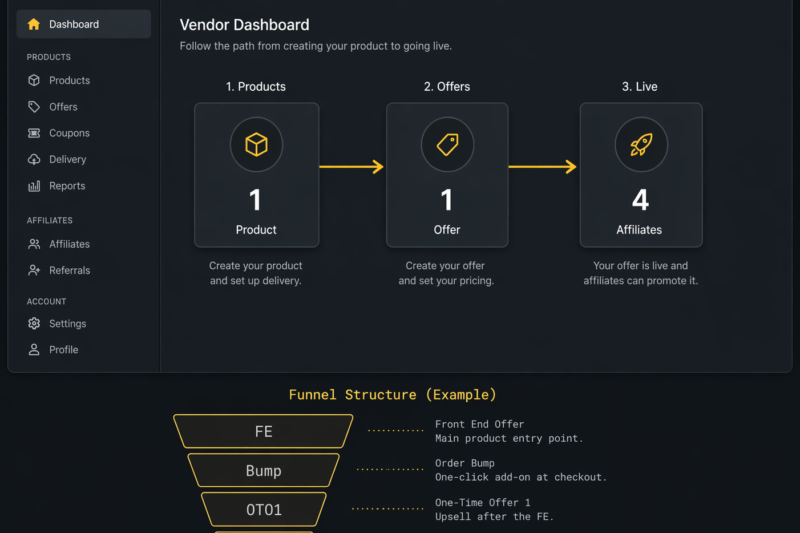 Dashboard

PRODUCTS

Products

Offers

Coupons

Delivery

Reports

AFFILIATES

Affiliates

Referrals

ACCOUNT

Settings

Profile

Vendor Dashboard

Follow the path from creating your product to going live.

1. Products

1

Product

Create your product and set up delivery.

2. Offers

1

Offer

Create your offer and set your pricing.

3. Live

4

Affiliates

Your offer is live and affiliates can promote it.

Funnel Structure (Example)

FE

Front End Offer
Main product entry point.

Bump

Order Bump
One-click add-on at checkout.

OTO1

One-Time Offer 1
Upsell after the FE.